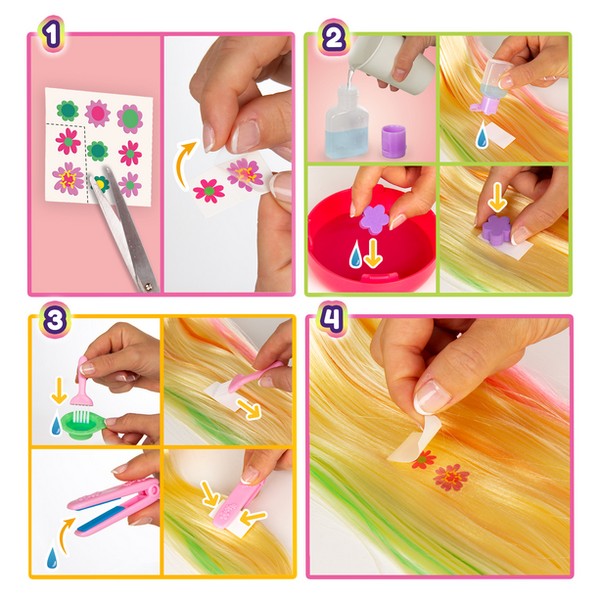 1

2

3

4